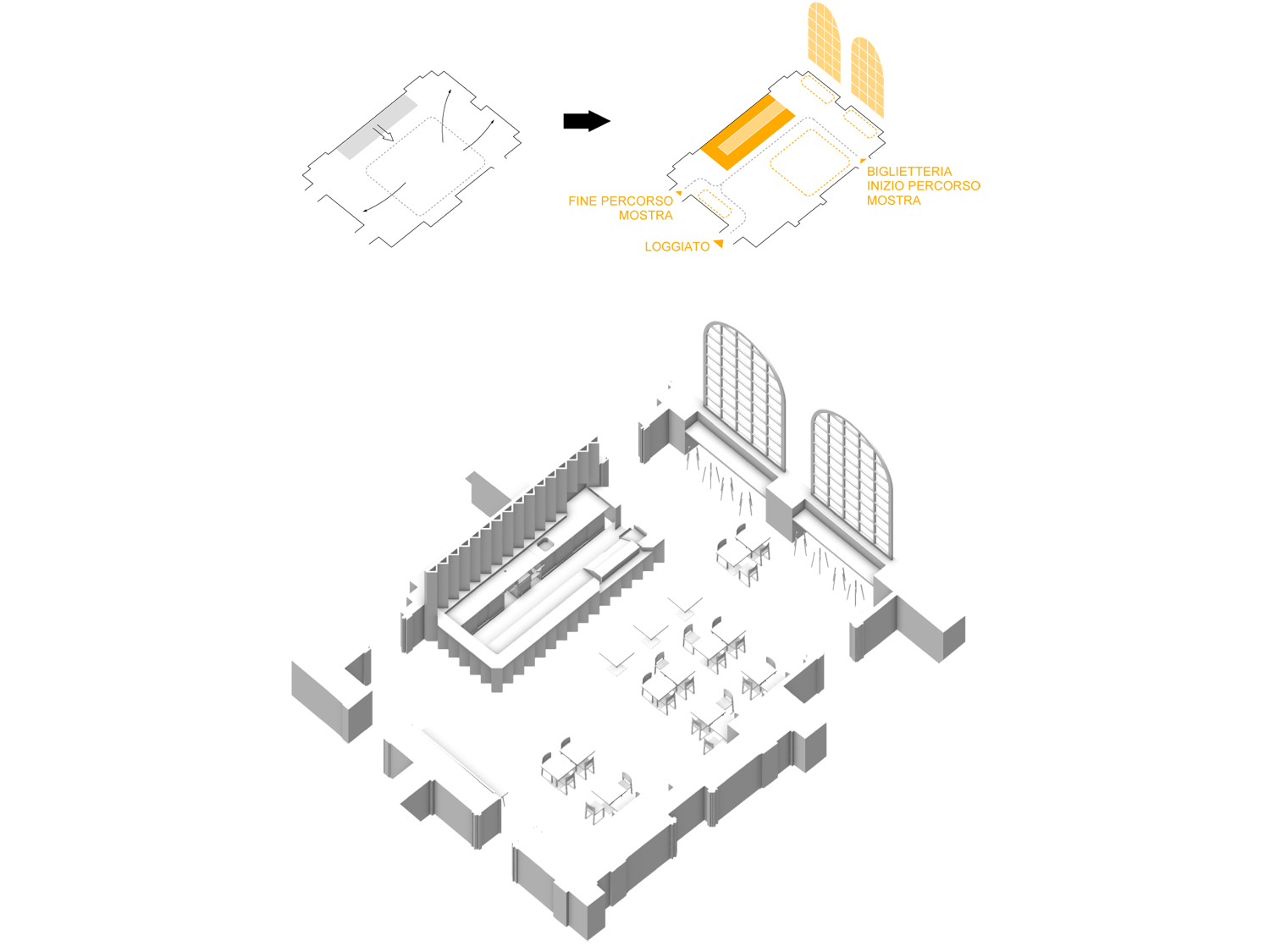 BIGLIETTERIA
INIZIO PERCORSO
MOSTRA

FINE PERCORSO
MOSTRA

LOGGIATO