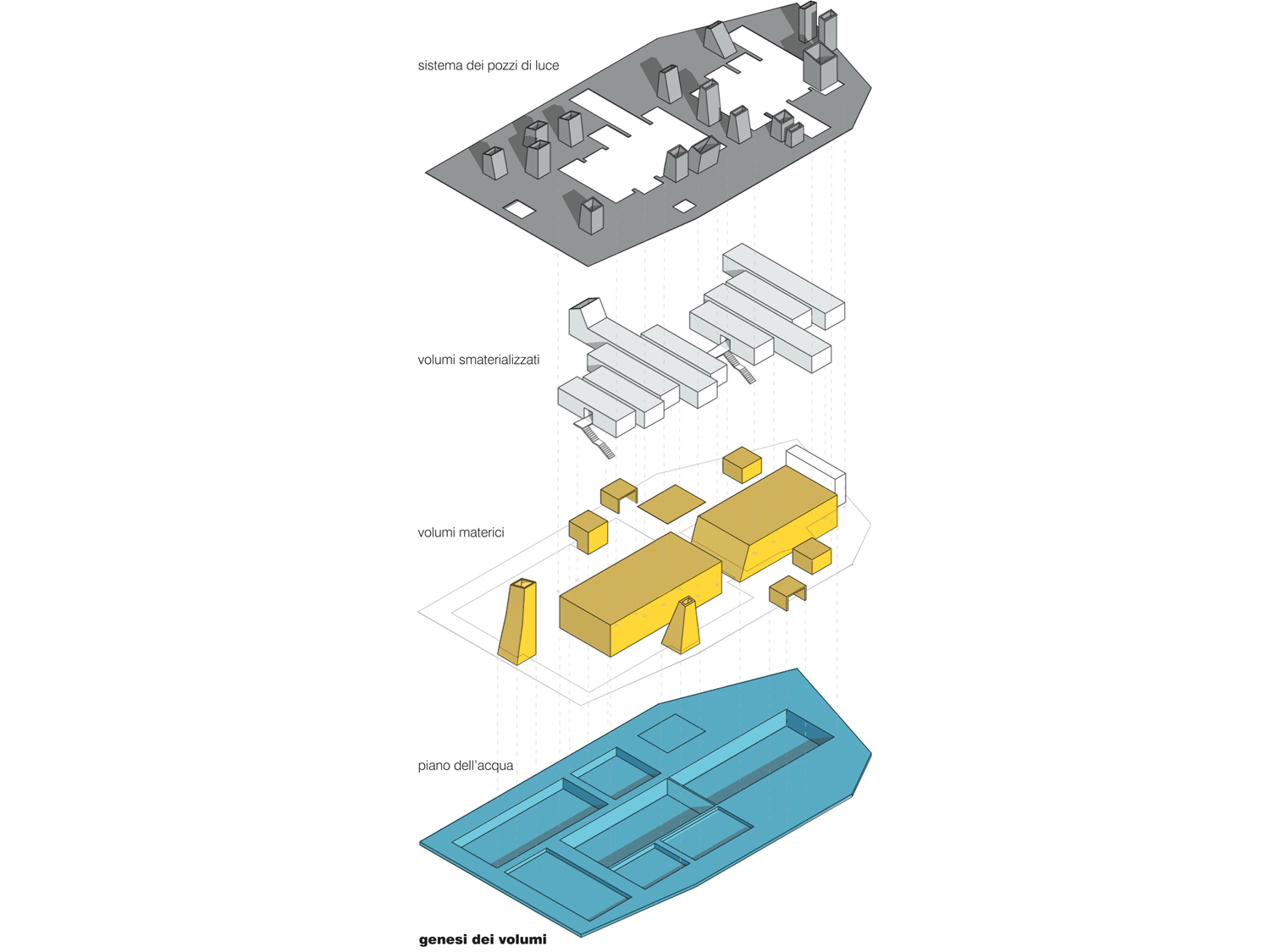 sistema dei pozzi di luce

volumi smaterializzati

volumi materici

piano dell'acqua

genesi dei volumi